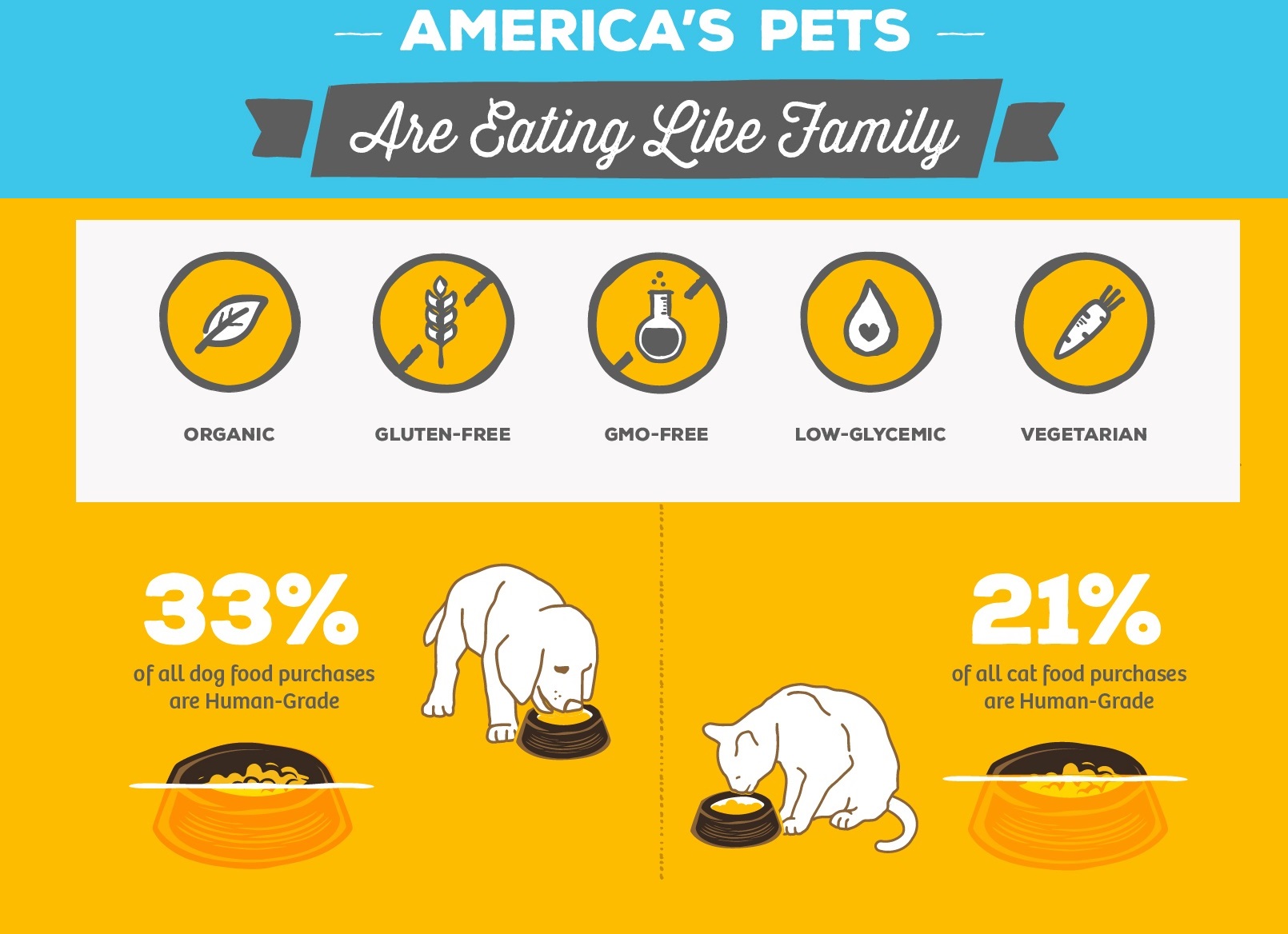 AMERICA'S PETS

Are Eating Like Family

ORGANIC

GLUTEN-FREE

GMO-FREE

LOW-GLYCEMIC

VEGETARIAN

33%
of all dog food purchases are Human-Grade

21%
of all cat food purchases are Human-Grade